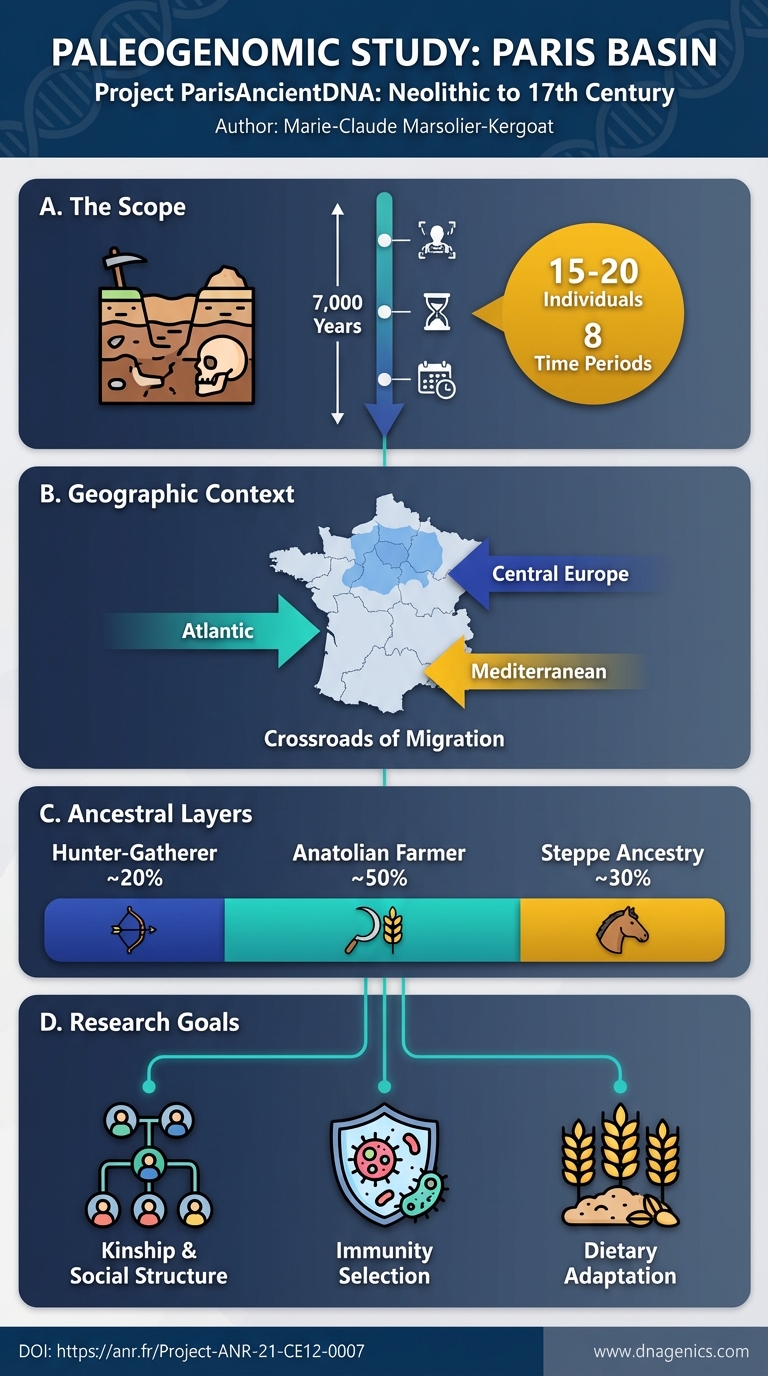 PALEOGENOMIC STUDY: PARIS BASIN
Project ParisAncientDNA: Neolithic to 17th Century
Author: Marie-Claude Marsolier-Kergoat

A. The Scope

7,000 Years

15-20 Individuals
8 Time Periods

B. Geographic Context

Central Europe
Atlantic
Mediterranean
Crossroads of Migration

C. Ancestral Layers

Hunter-Gatherer ~20%
Anatolian Farmer ~50%
Steppe Ancestry ~30%

D. Research Goals

Kinship & Social Structure
Immunity Selection
Dietary Adaptation

DOI: https://anr.fr/Project-ANR-21-CE12-0007
www.dnagenics.com