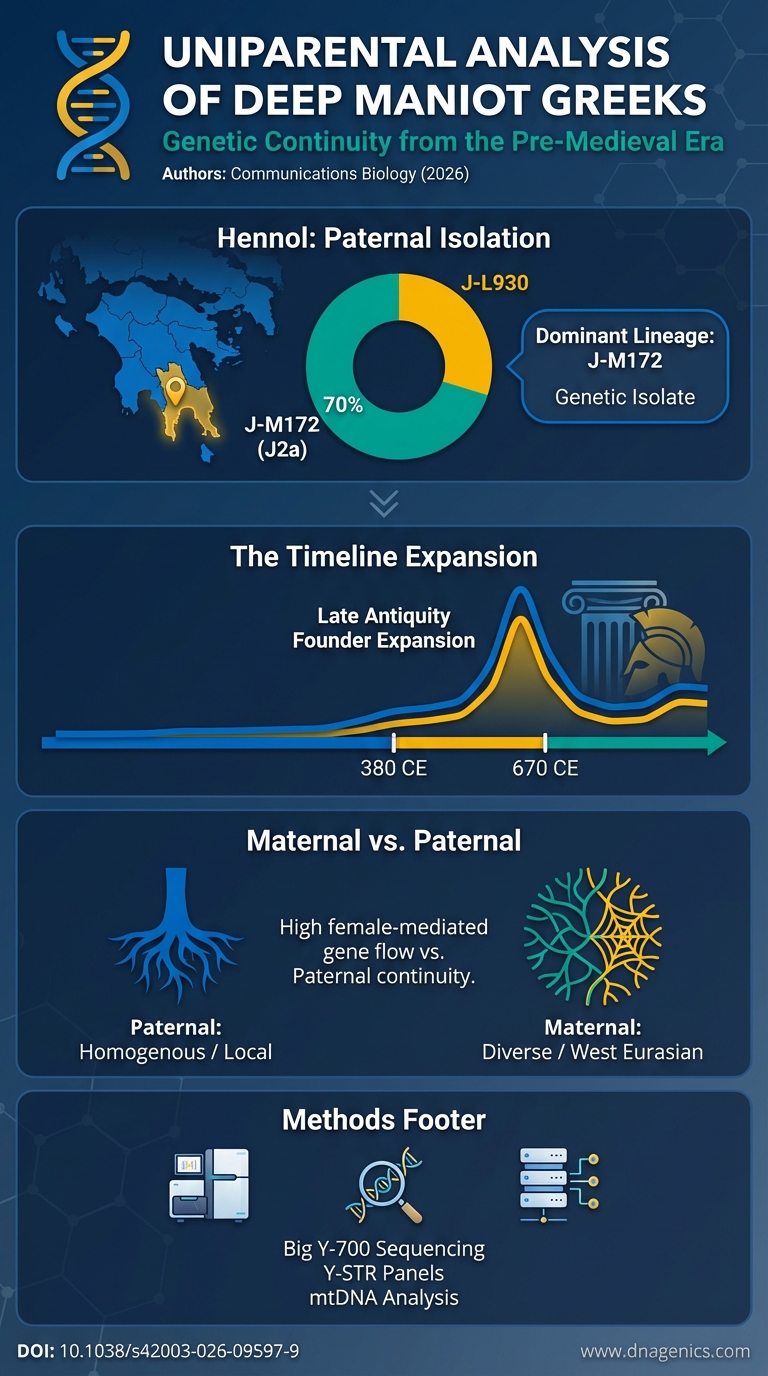 UNIPARENTAL ANALYSIS OF DEEP MANIOT GREEKS

Genetic Continuity from the Pre-Medieval Era

Authors: Communications Biology (2026)

Hennol: Paternal Isolation

J-L930

70%

J-M172 (J2a)

Dominant Lineage: J-M172

Genetic Isolate

The Timeline Expansion

Late Antiquity Founder Expansion

380 CE

670 CE

Maternal vs. Paternal

High female-mediated gene flow vs. Paternal continuity.

Paternal: Homogenous / Local

Maternal: Diverse / West Eurasian

Methods Footer

Big Y-700 Sequencing
Y-STR Panels
mtDNA Analysis

DOI: 10.1038/s42003-026-09597-9

www.dnagenics.com