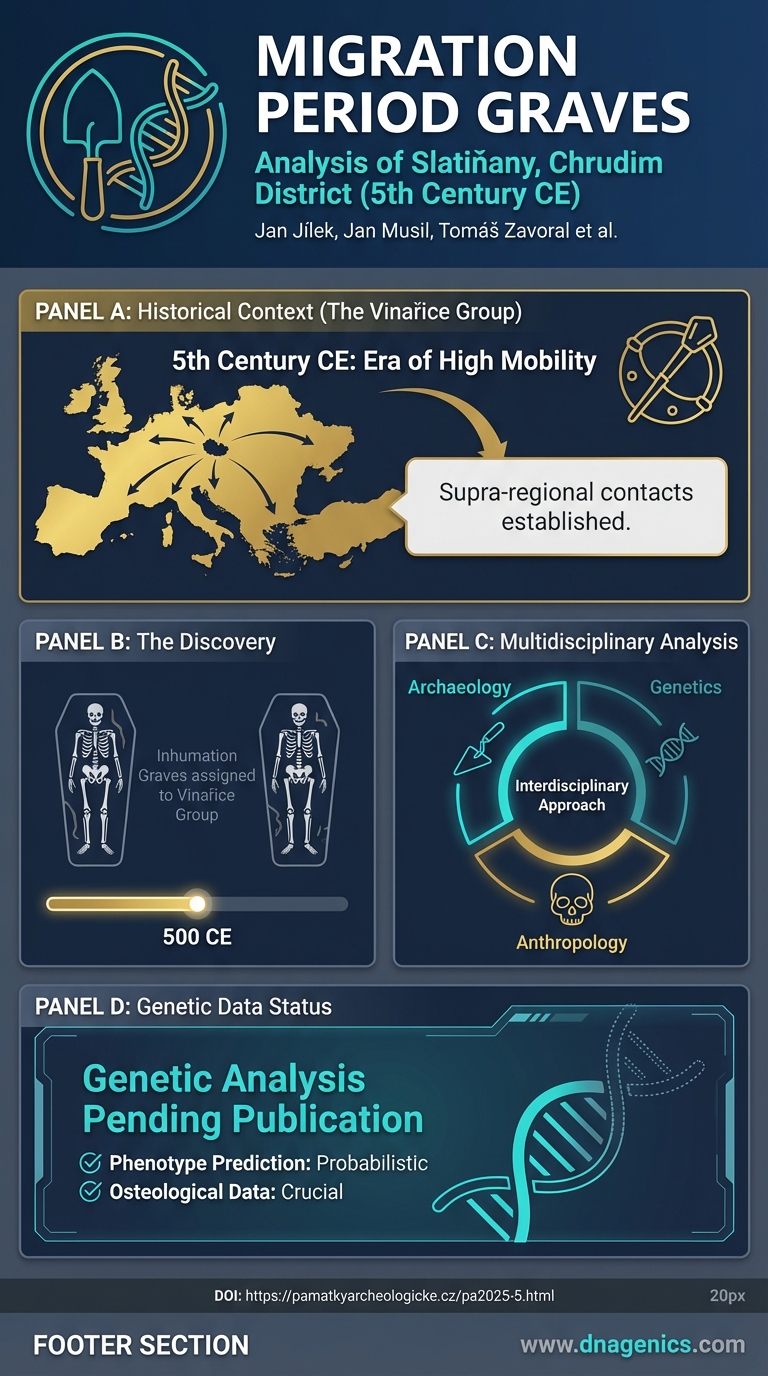 MIGRATION PERIOD GRAVES

Analysis of Slatiňany, Chrudim District (5th Century CE)

Jan Jílek, Jan Musil, Tomáš Zavoral et al.

PANEL A: Historical Context (The Vinařice Group)

5th Century CE: Era of High Mobility

Supra-regional contacts established.

PANEL B: The Discovery

Inhumation Graves assigned to Vinařice Group

500 CE

PANEL C: Multidisciplinary Analysis

Archaeology

Genetics

Interdisciplinary Approach

Anthropology

PANEL D: Genetic Data Status

Genetic Analysis Pending Publication

Phenotype Prediction: Probabilistic

Osteological Data: Crucial

DOI: https://pamatkyarcheologicke.cz/pa2025-5.html

20px

FOOTER SECTION

www.dnagenics.com